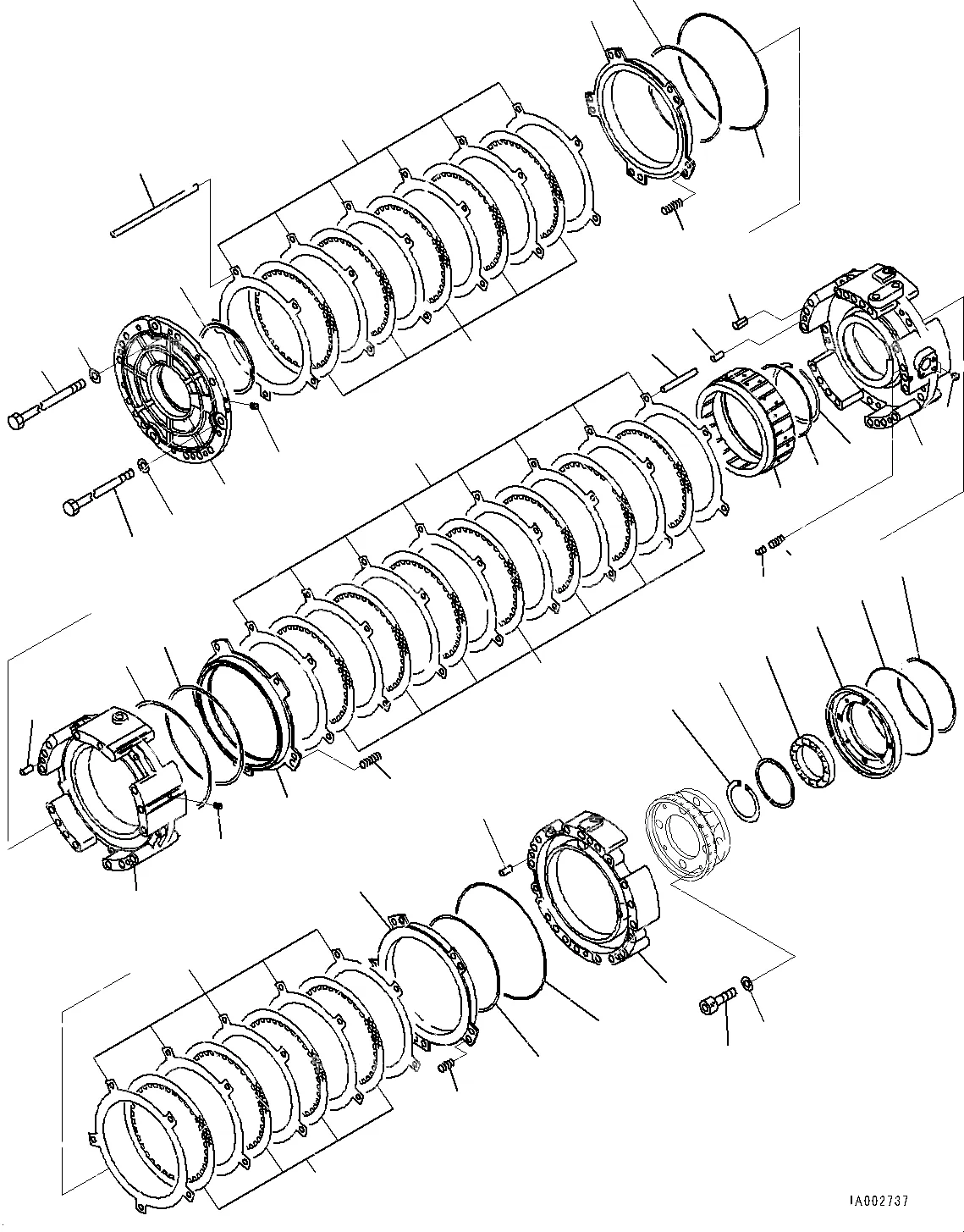 IA002737